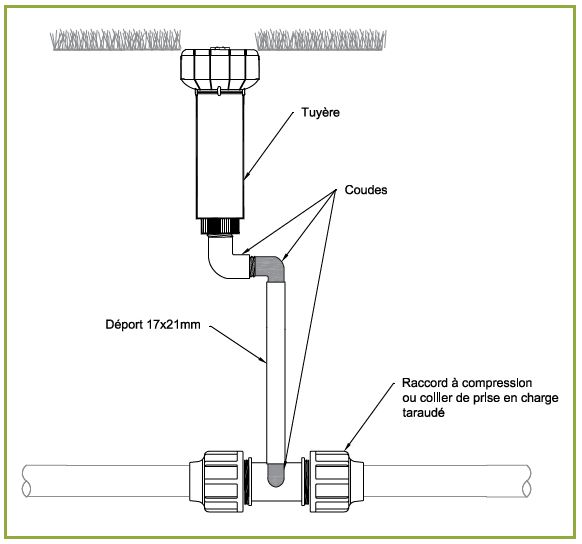 Tuyère

Coudes

Déport 17x21mm

Raccord à compression ou collier de prise en charge taraudé